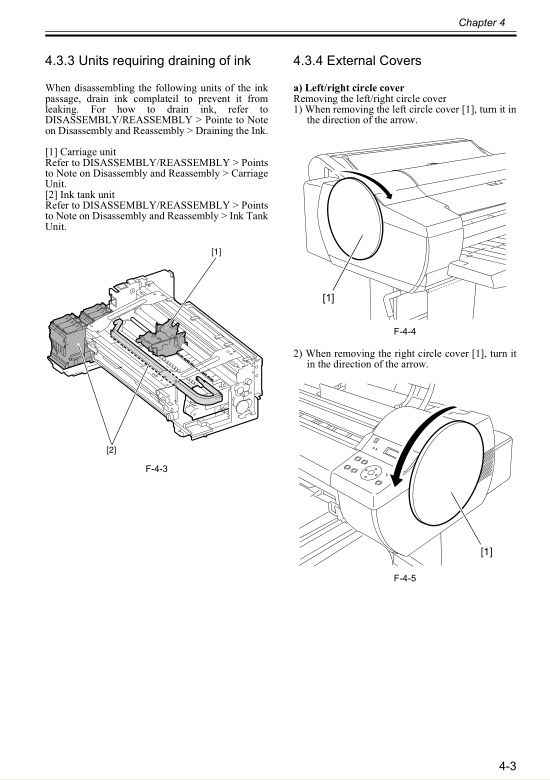 Chapter 4

4.3.3 Units requiring draining of ink

When disassembling the following units of the ink passage, drain ink complateil to prevent it from leaking. For how to drain ink, refer to DISASSEMBLY/REASSEMBLY > Pointe to Note on Disassembly and Reassembly > Draining the Ink.

[1] Carriage unit
Refer to DISASSEMBLY/REASSEMBLY > Points to Note on Disassembly and Reassembly > Carriage Unit.
[2] Ink tank unit
Refer to DISASSEMBLY/REASSEMBLY > Points to Note on Disassembly and Reassembly > Ink Tank Unit.

[1]

[2]

F-4-3

4.3.4 External Covers

a) Left/right circle cover
Removing the left/right circle cover
1) When removing the left circle cover [1], turn it in the direction of the arrow.

[1]

F-4-4

2) When removing the right circle cover [1], turn it in the direction of the arrow.

[1]

F-4-5

4-3